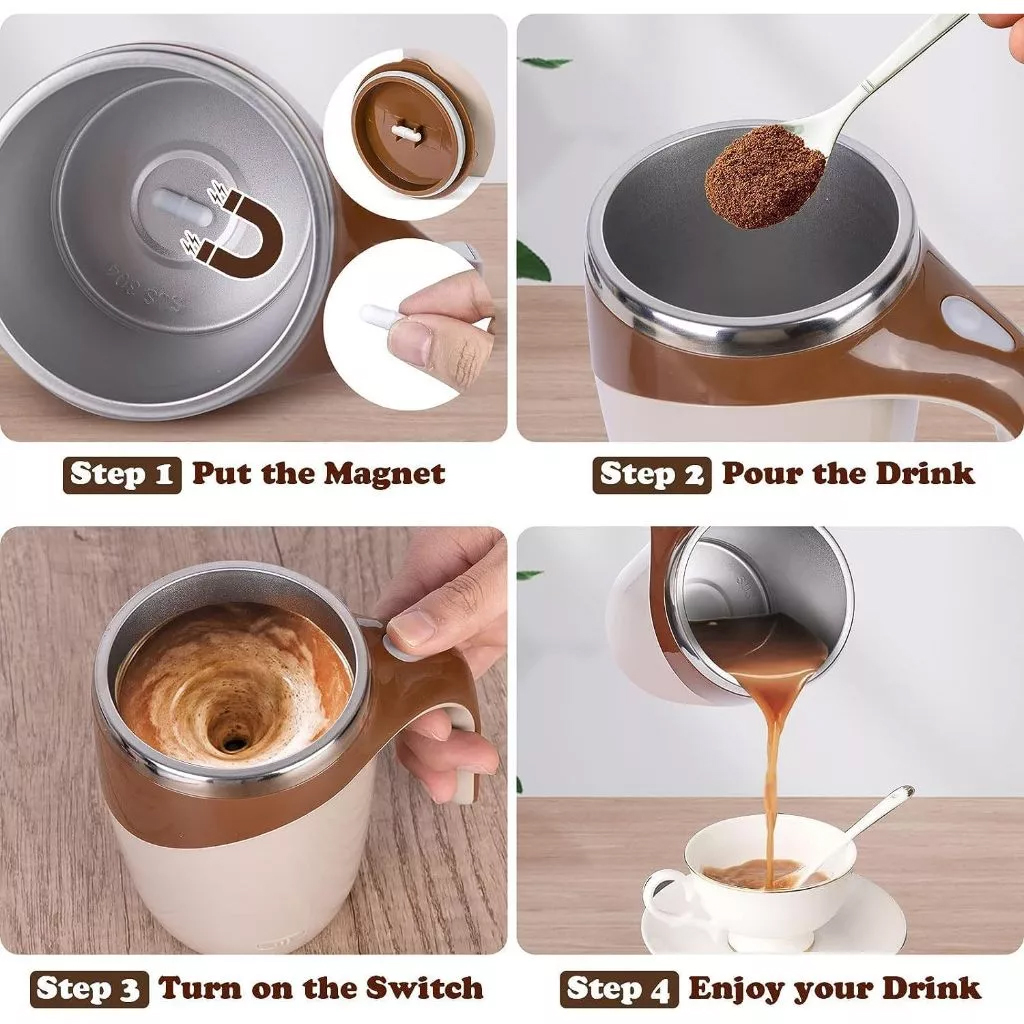 SUS 304

Step 1 Put the Magnet

Step 2 Pour the Drink

Step 3 Turn on the Switch

Step 4 Enjoy your Drink